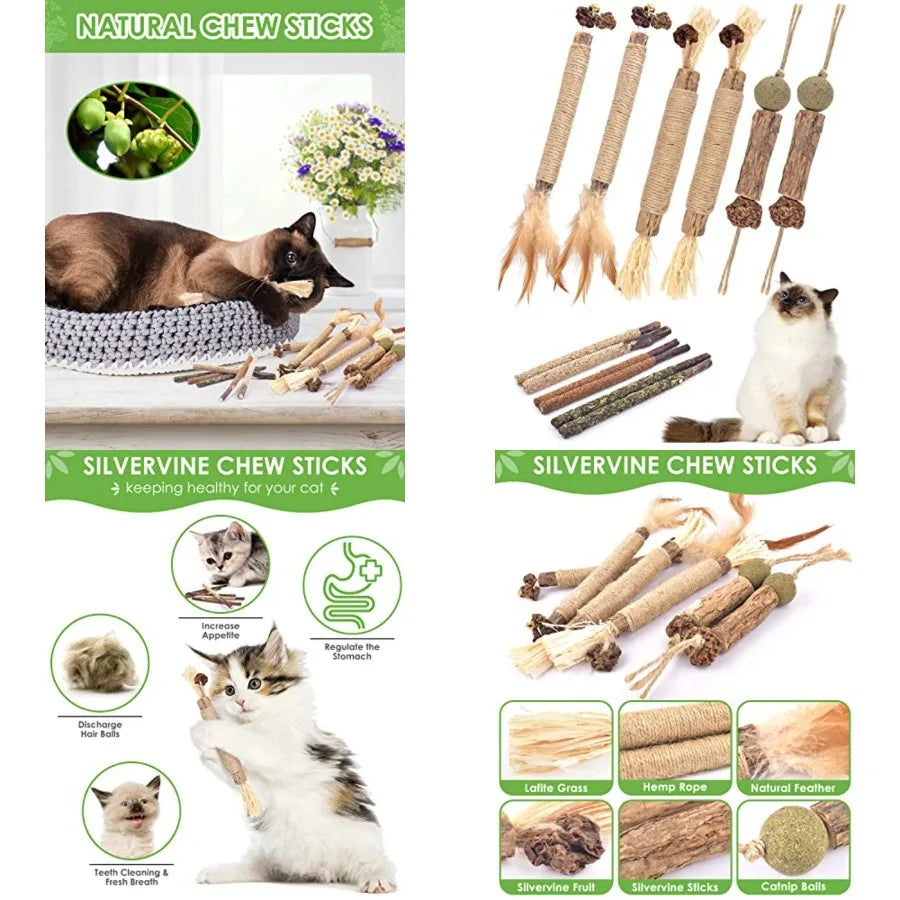 NATURAL CHEW STICKS

SILVERVINE CHEW STICKS
keeping healthy for your cat

Increase Appetite

Regulate the Stomach

Discharge Hair Balls

Teeth Cleaning & Fresh Breath

SILVERVINE CHEW STICKS

Lafite Grass

Hemp Rope

Natural Feather

Silvervine Fruit

Silvervine Sticks

Catnip Balls