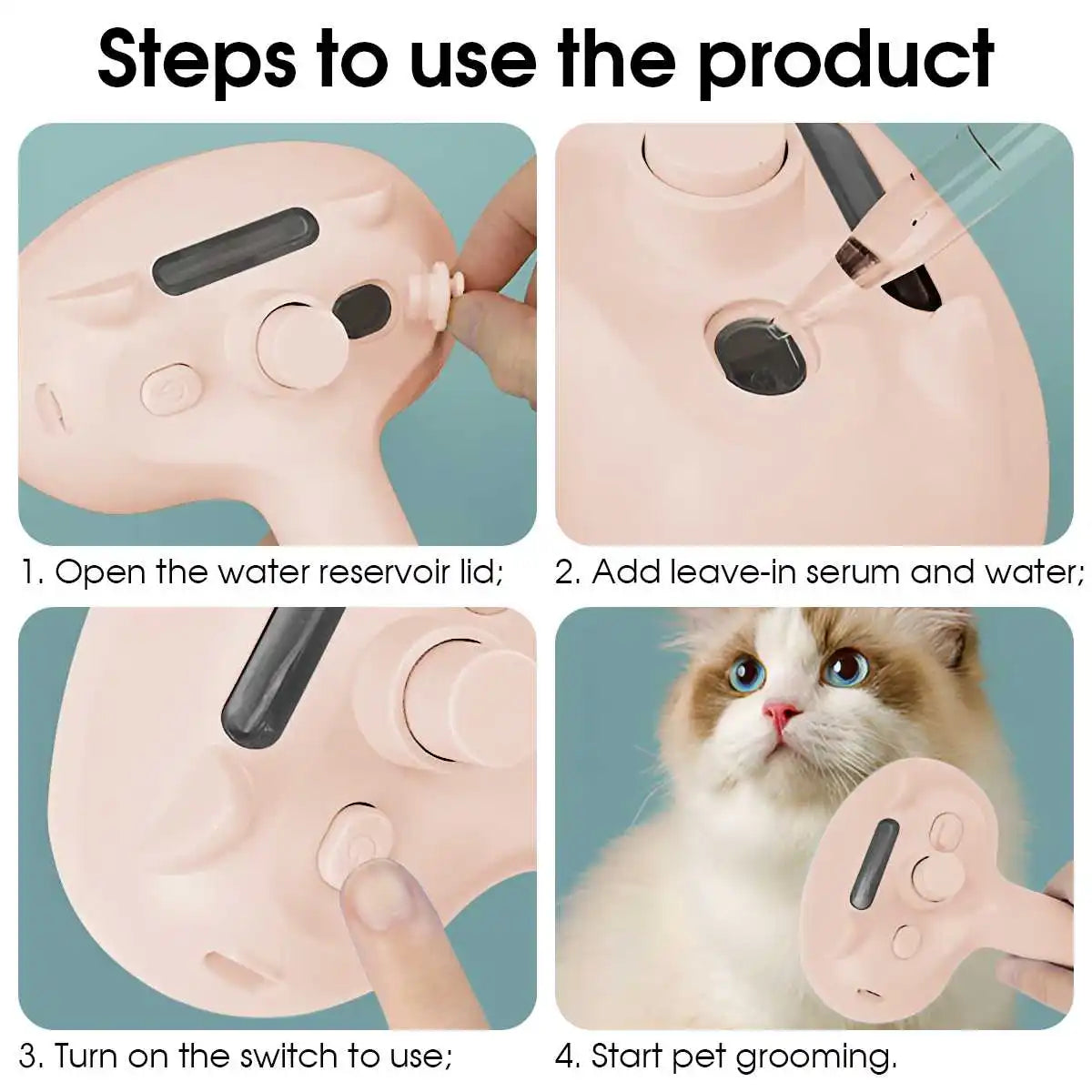 Steps to use the product

1. Open the water reservoir lid;

2. Add leave-in serum and water;

3. Turn on the switch to use;

4. Start pet grooming.