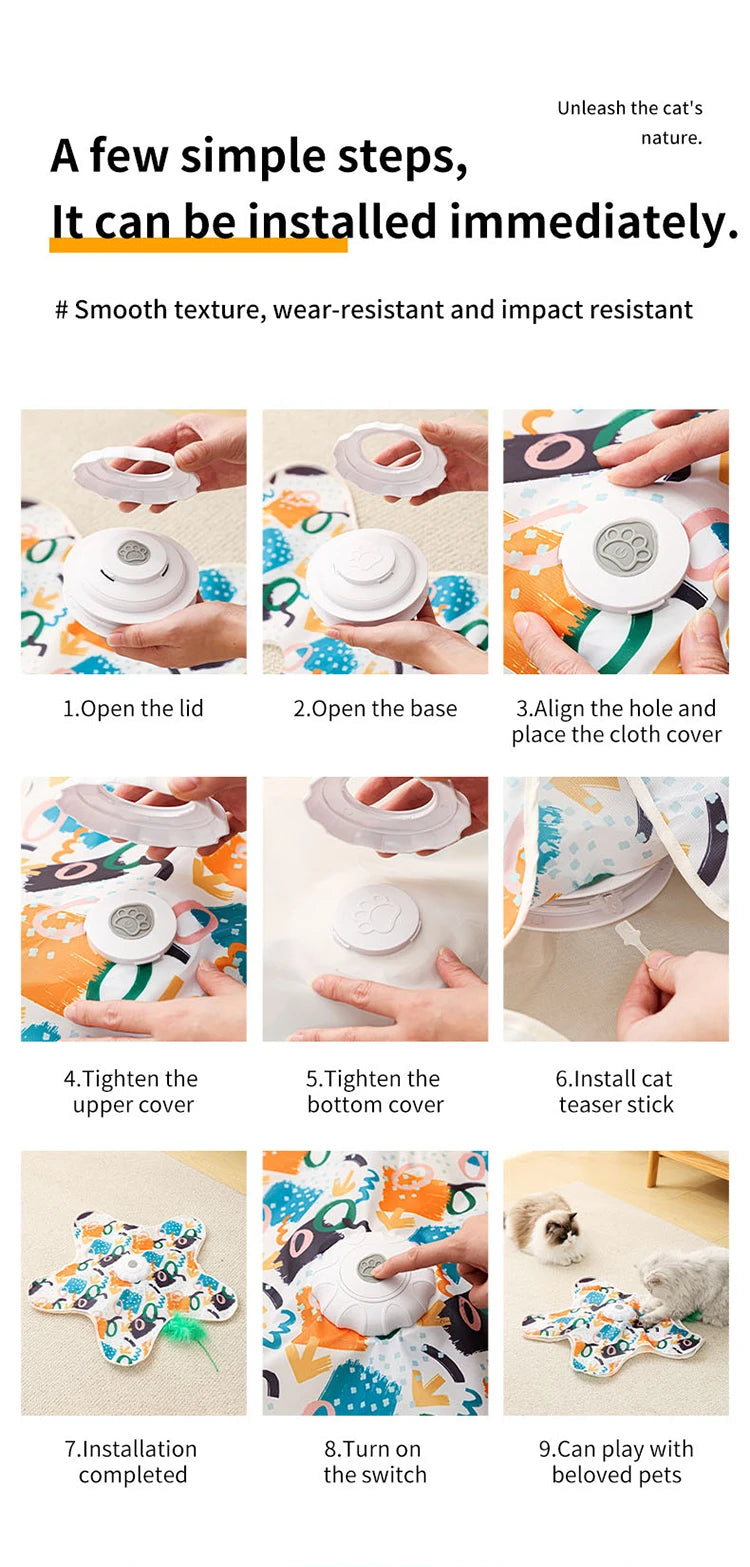 Unleash the cat's nature.

A few simple steps,
It can be installed immediately.

# Smooth texture, wear-resistant and impact resistant

1.Open the lid

2.Open the base

3.Align the hole and place the cloth cover

4.Tighten the upper cover

5.Tighten the bottom cover

6.Install cat teaser stick

7.Installation completed

8.Turn on the switch

9.Can play with beloved pets