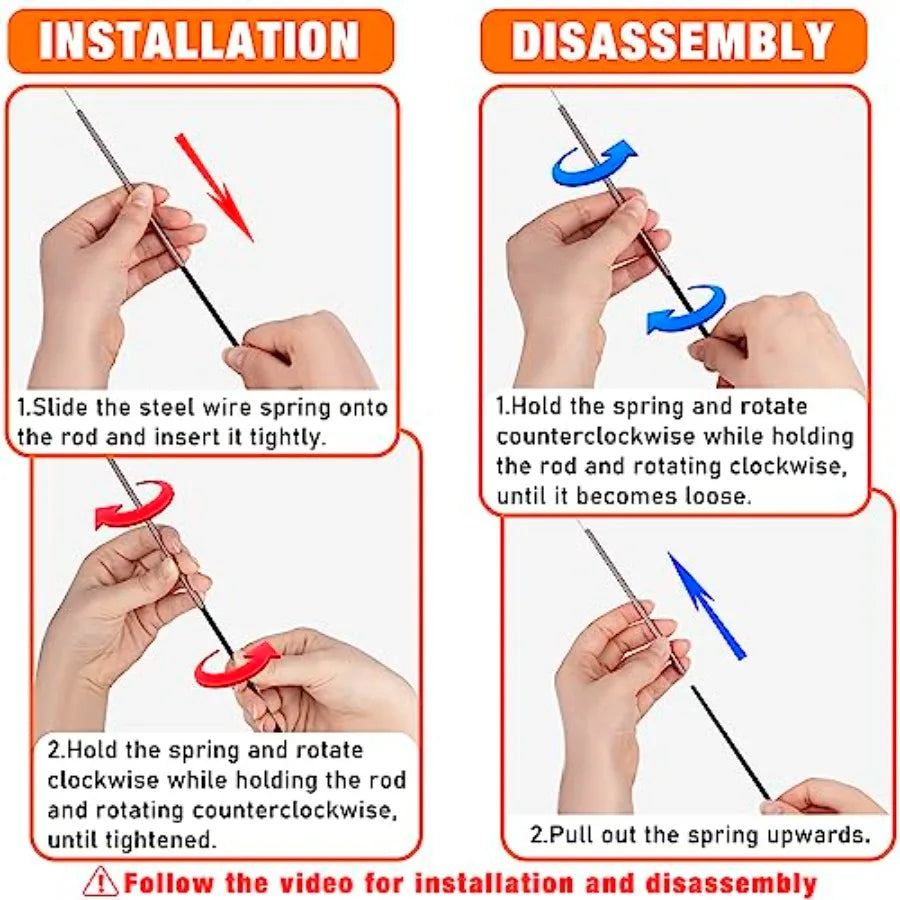 INSTALLATION

1.Slide the steel wire spring onto the rod and insert it tightly.

2.Hold the spring and rotate clockwise while holding the rod and rotating counterclockwise, until tightened.

DISASSEMBLY

1.Hold the spring and rotate counterclockwise while holding the rod and rotating clockwise, until it becomes loose.

2.Pull out the spring upwards.

Follow the video for installation and disassembly