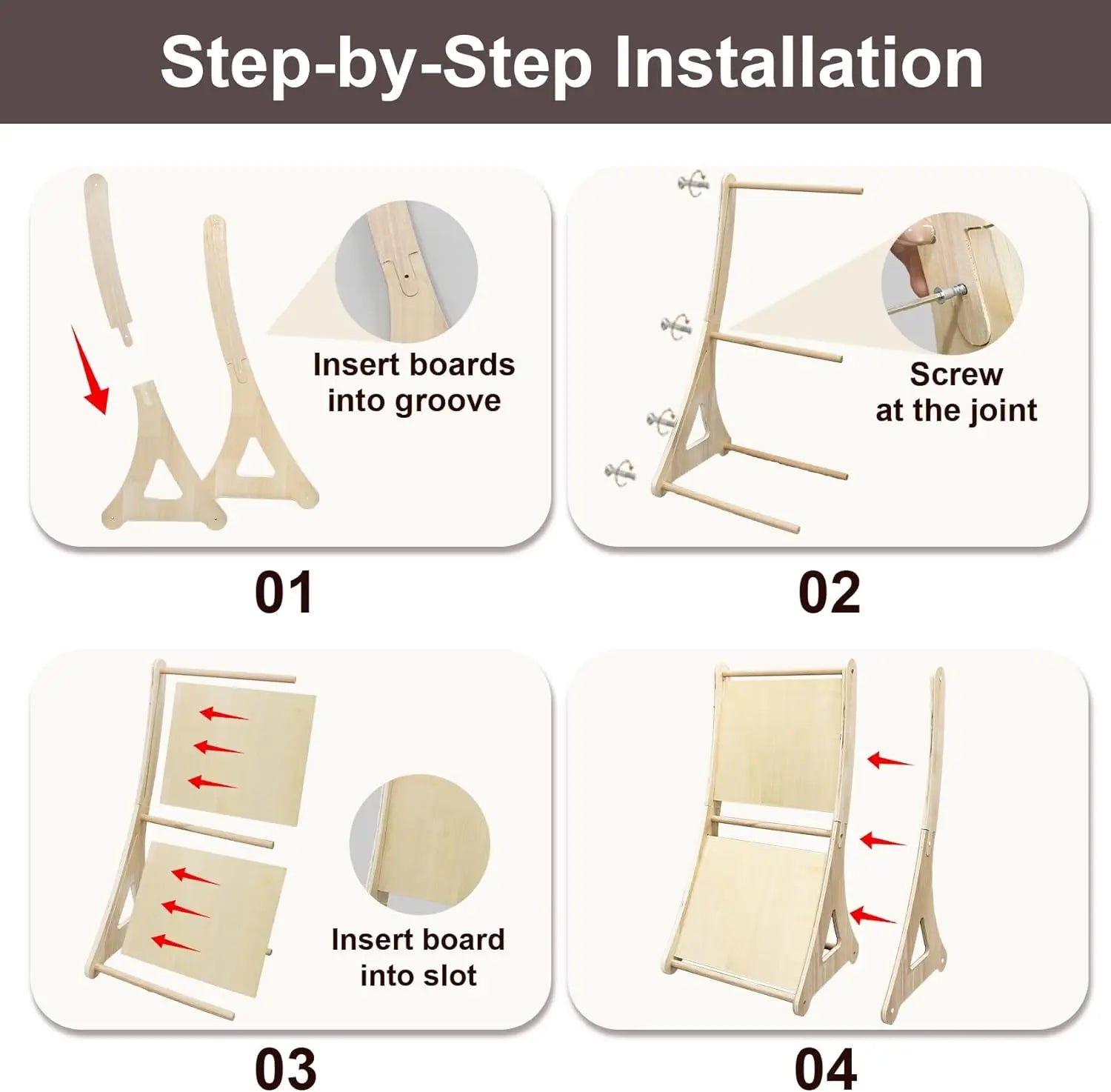 Step-by-Step Installation

Insert boards into groove

01

Screw at the joint

02

Insert board into slot

03

04