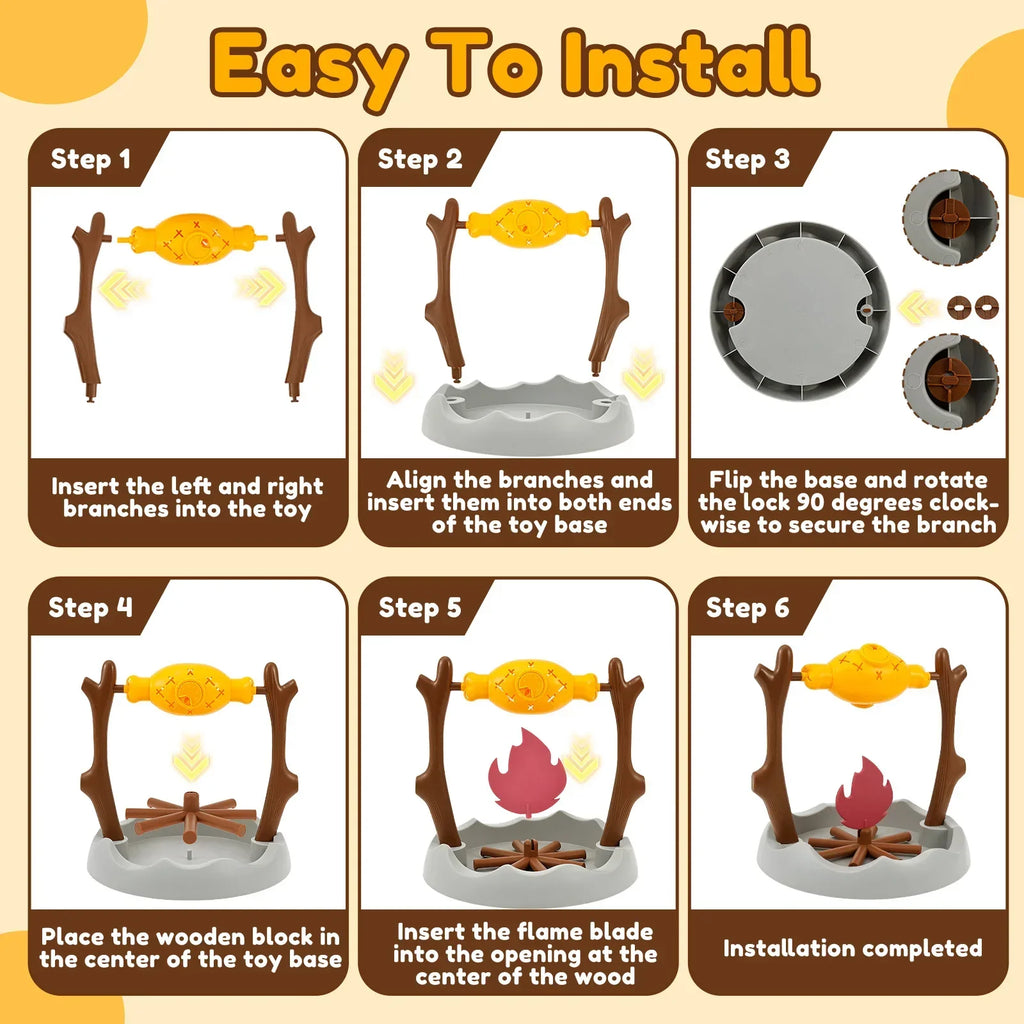 Easy To Install

Step 1

Insert the left and right branches into the toy

Step 2

Align the branches and insert them into both ends of the toy base

Step 3

Flip the base and rotate the lock 90 degrees clockwise to secure the branch

Step 4

Place the wooden block in the center of the toy base

Step 5

Insert the flame blade into the opening at the center of the wood

Step 6

Installation completed