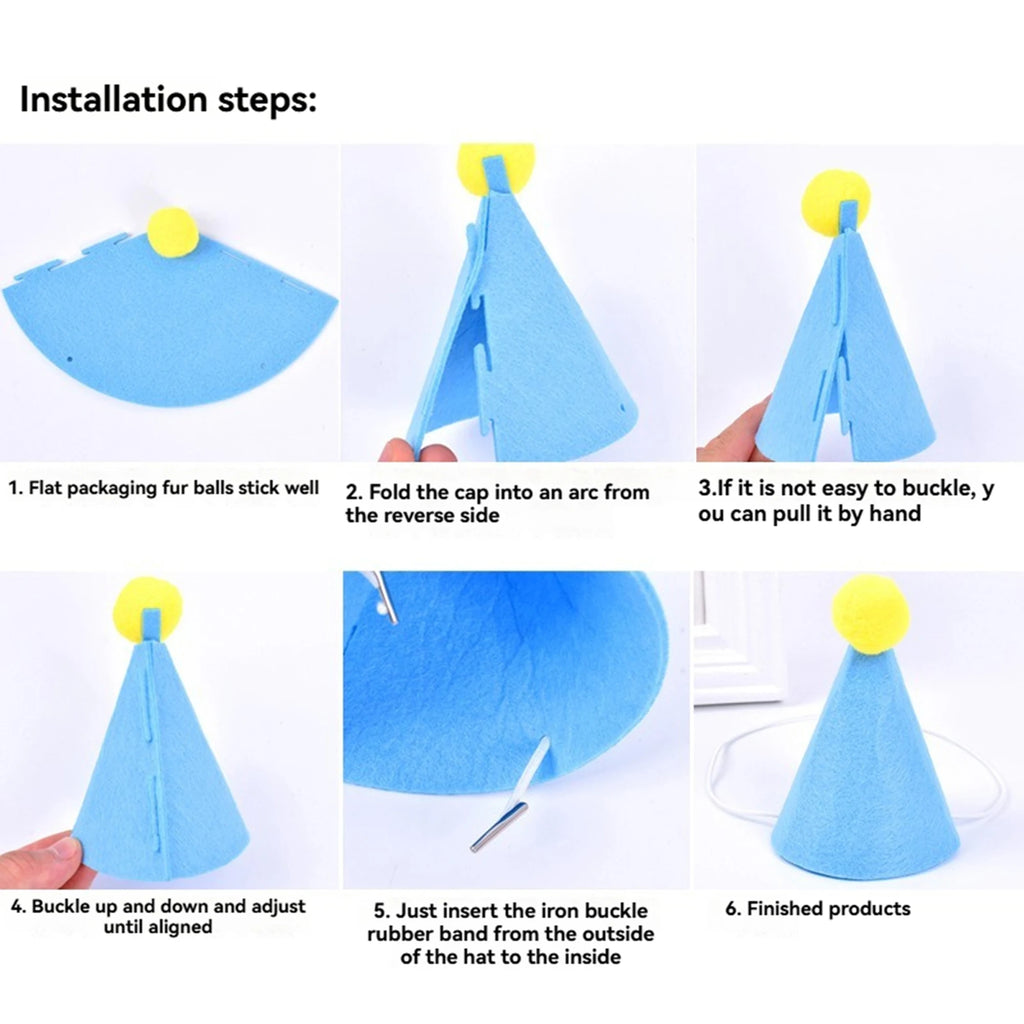 Installation steps:

1. Flat packaging fur balls stick well

2. Fold the cap into an arc from the reverse side

3.If it is not easy to buckle, y ou can pull it by hand

4. Buckle up and down and adjust until aligned

5. Just insert the iron buckle rubber band from the outside of the hat to the inside

6. Finished products