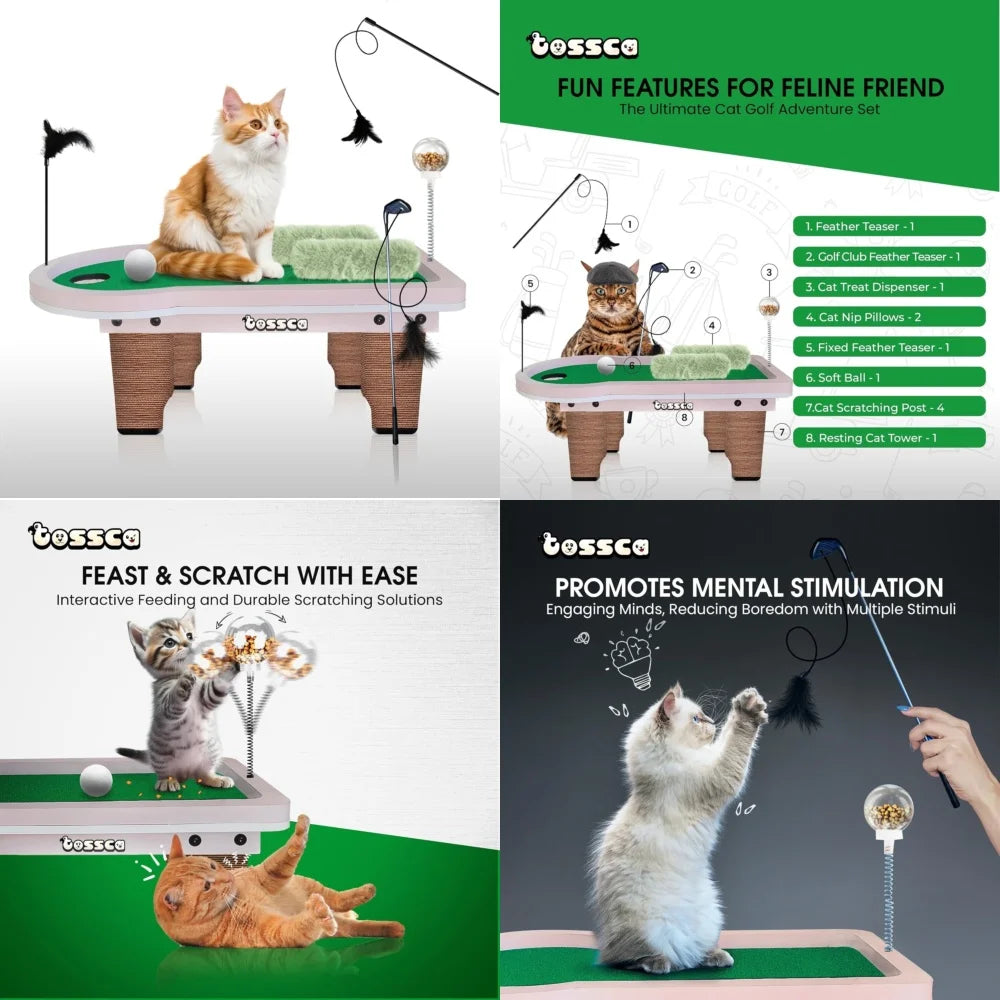 tossca

tossca

FUN FEATURES FOR FELINE FRIEND
The Ultimate Cat Golf Adventure Set

1
2
3
4
5
6
7
8

tossca

1. Feather Teaser - 1
2. Golf Club Feather Teaser - 1
3. Cat Treat Dispenser - 1
4. Cat Nip Pillows - 2
5. Fixed Feather Teaser - 1
6. Soft Ball - 1
7.Cat Scratching Post - 4
8. Resting Cat Tower - 1

tossca

FEAST & SCRATCH WITH EASE
Interactive Feeding and Durable Scratching Solutions

tossca

tossca

PROMOTES MENTAL STIMULATION
Engaging Minds, Reducing Boredom with Multiple Stimuli