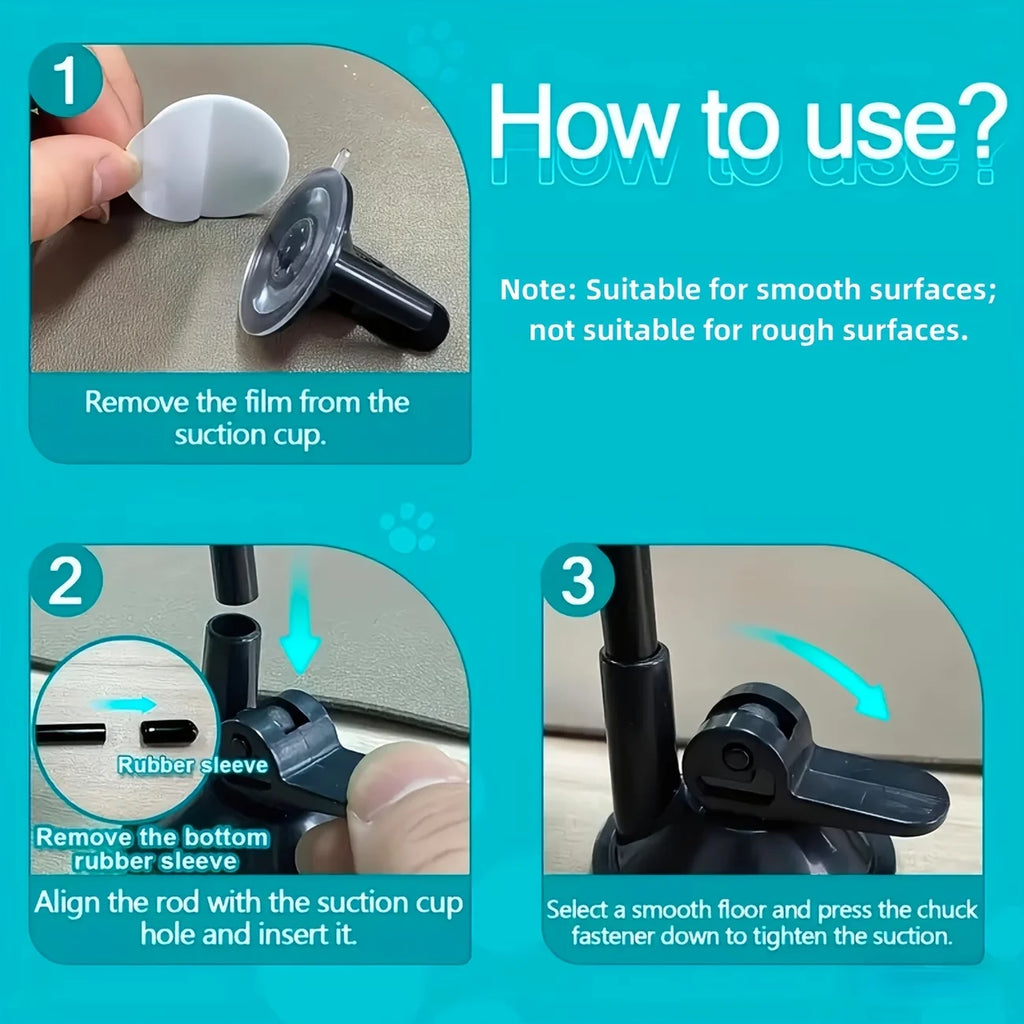 1

How to use?

Note: Suitable for smooth surfaces; not suitable for rough surfaces.

Remove the film from the suction cup.

2

Rubber sleeve

Remove the bottom rubber sleeve

Align the rod with the suction cup hole and insert it.

3

Select a smooth floor and press the chuck fastener down to tighten the suction.