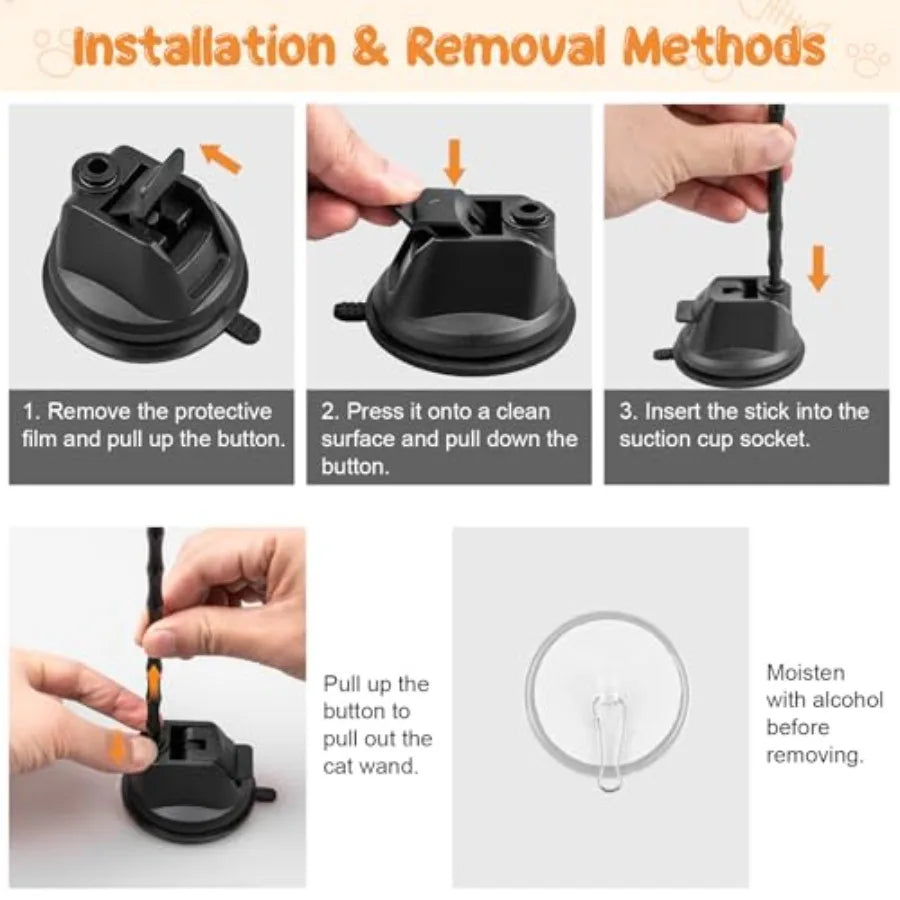 Installation & Removal Methods

1. Remove the protective film and pull up the button.

2. Press it onto a clean surface and pull down the button.

3. Insert the stick into the suction cup socket.

Pull up the button to pull out the cat wand.

Moisten with alcohol before removing.