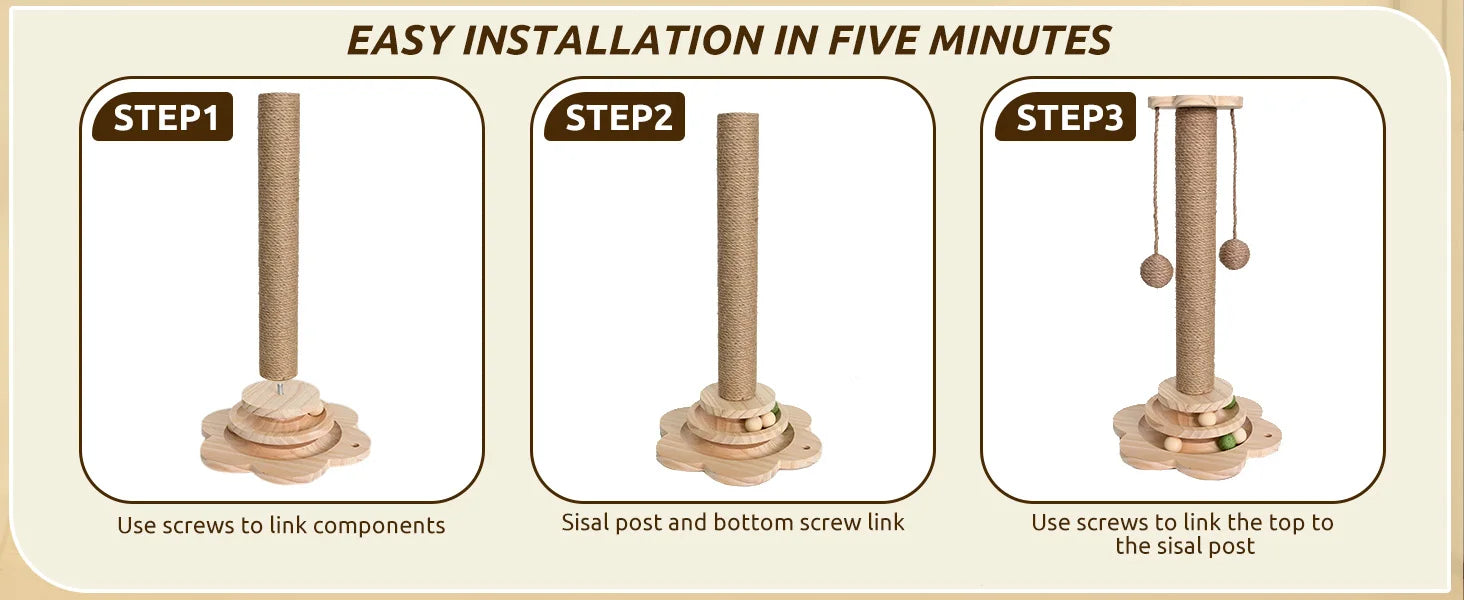 EASY INSTALLATION IN FIVE MINUTES

STEP1

Use screws to link components

STEP2

Sisal post and bottom screw link

STEP3

Use screws to link the top to the sisal post