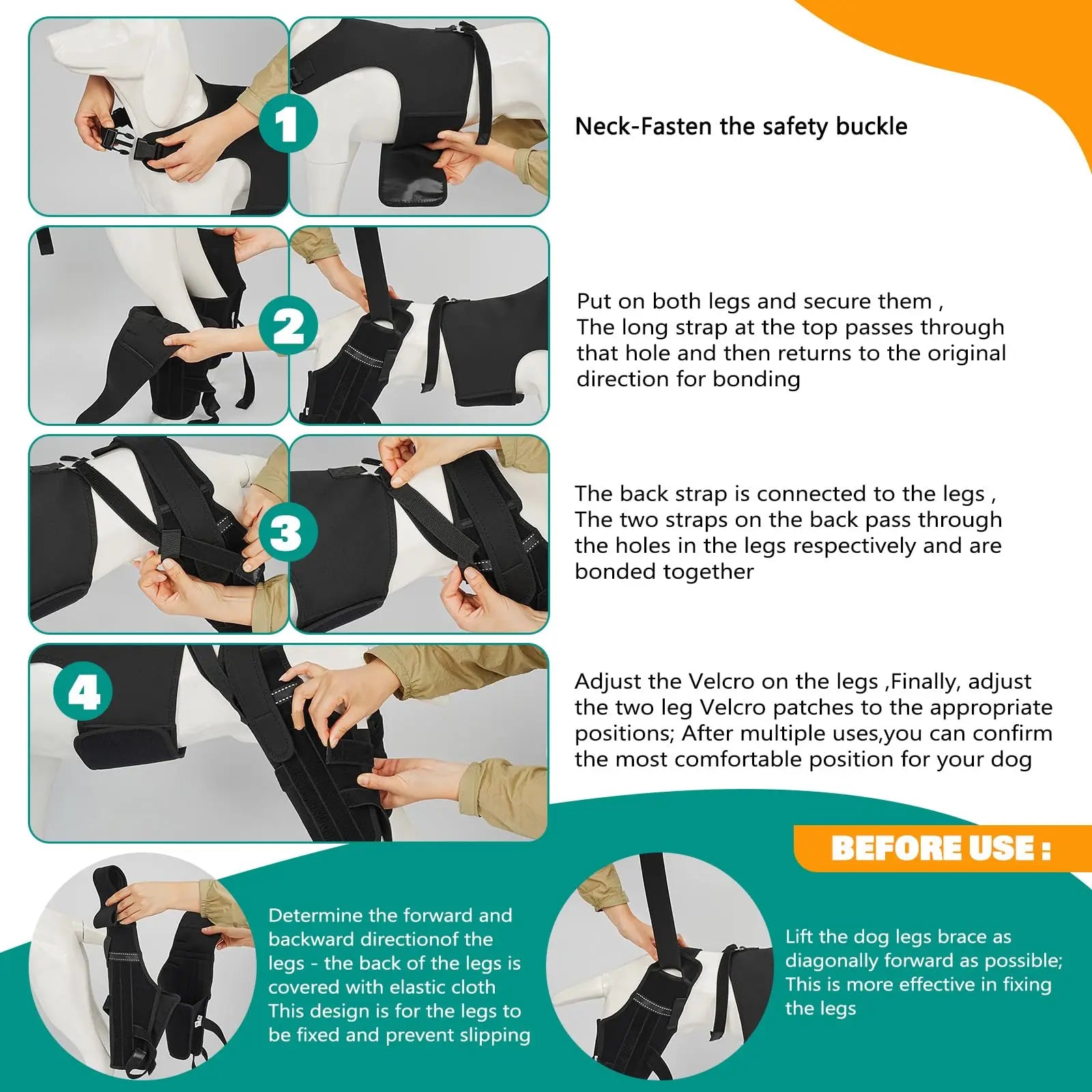 1

Neck-Fasten the safety buckle

2

Put on both legs and secure them ,
The long strap at the top passes through that hole and then returns to the original direction for bonding

3

The back strap is connected to the legs ,
The two straps on the back pass through the holes in the legs respectively and are bonded together

4

Adjust the Velcro on the legs ,Finally, adjust the two leg Velcro patches to the appropriate positions; After multiple uses,you can confirm the most comfortable position for your dog

BEFORE USE :

Determine the forward and backward directionof the legs - the back of the legs is covered with elastic cloth
This design is for the legs to be fixed and prevent slipping

Lift the dog legs brace as diagonally forward as possible;
This is more effective in fixing the legs