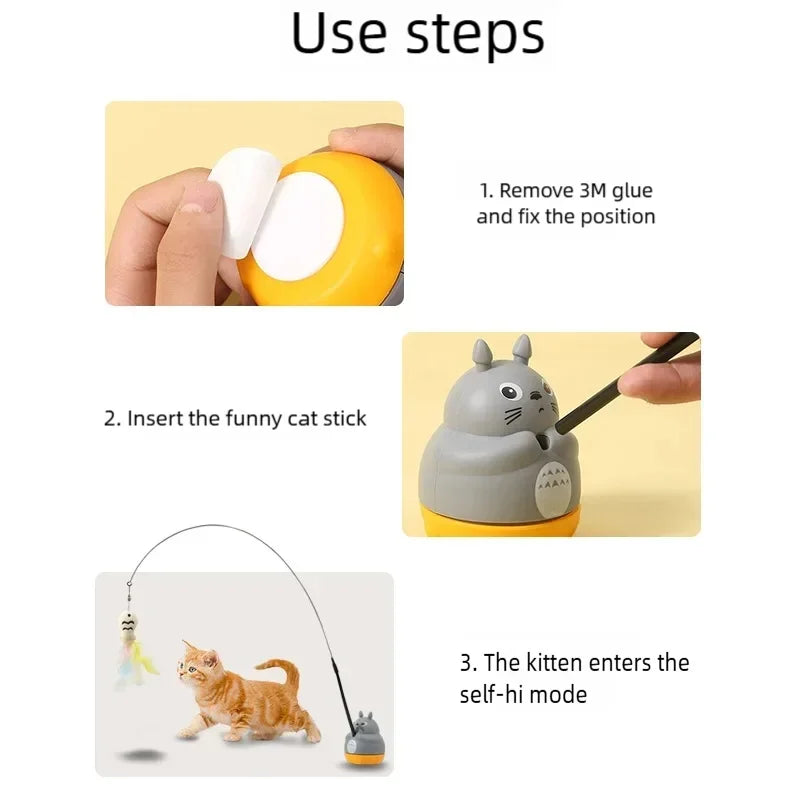 Use steps

1. Remove 3M glue and fix the position

2. Insert the funny cat stick

3. The kitten enters the self-hi mode