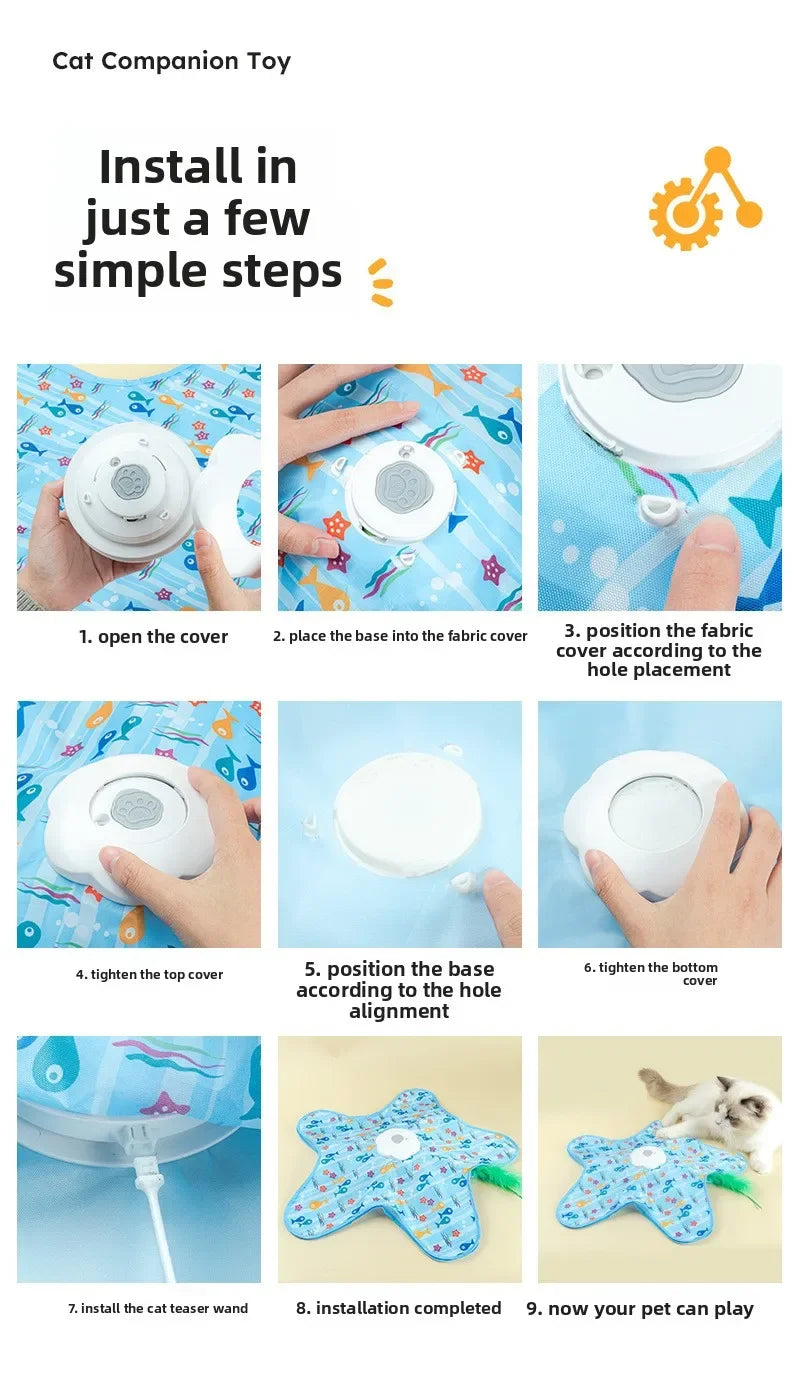 Cat Companion Toy

Install in just a few simple steps

1. open the cover

2. place the base into the fabric cover

3. position the fabric cover according to the hole placement

4. tighten the top cover

5. position the base according to the hole alignment

6. tighten the bottom cover

7. install the cat teaser wand

8. installation completed

9. now your pet can play