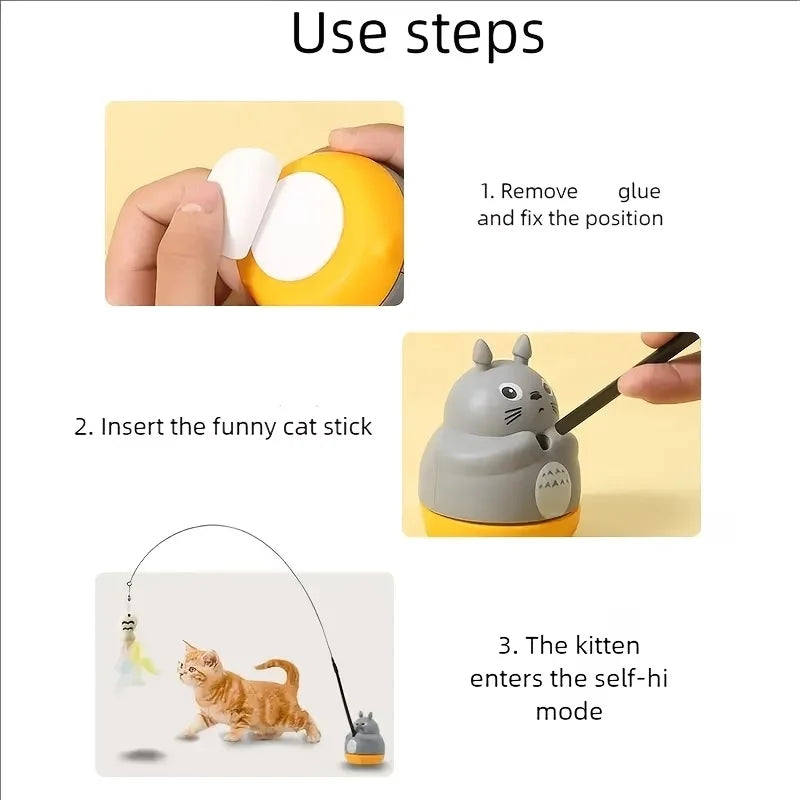 Use steps

1. Remove glue and fix the position

2. Insert the funny cat stick

3. The kitten enters the self-hi mode