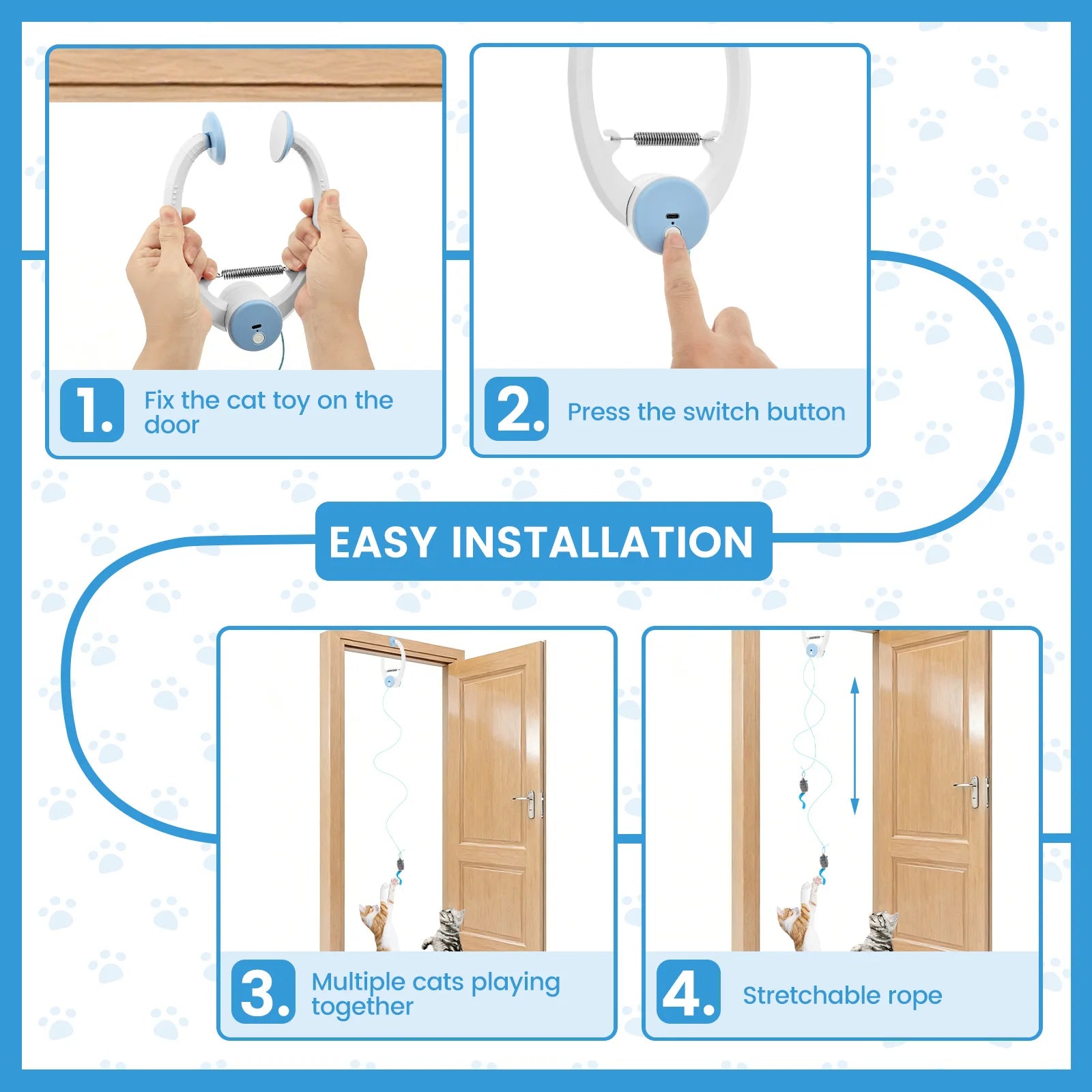 1. Fix the cat toy on the door

2. Press the switch button

EASY INSTALLATION

3. Multiple cats playing together

4. Stretchable rope