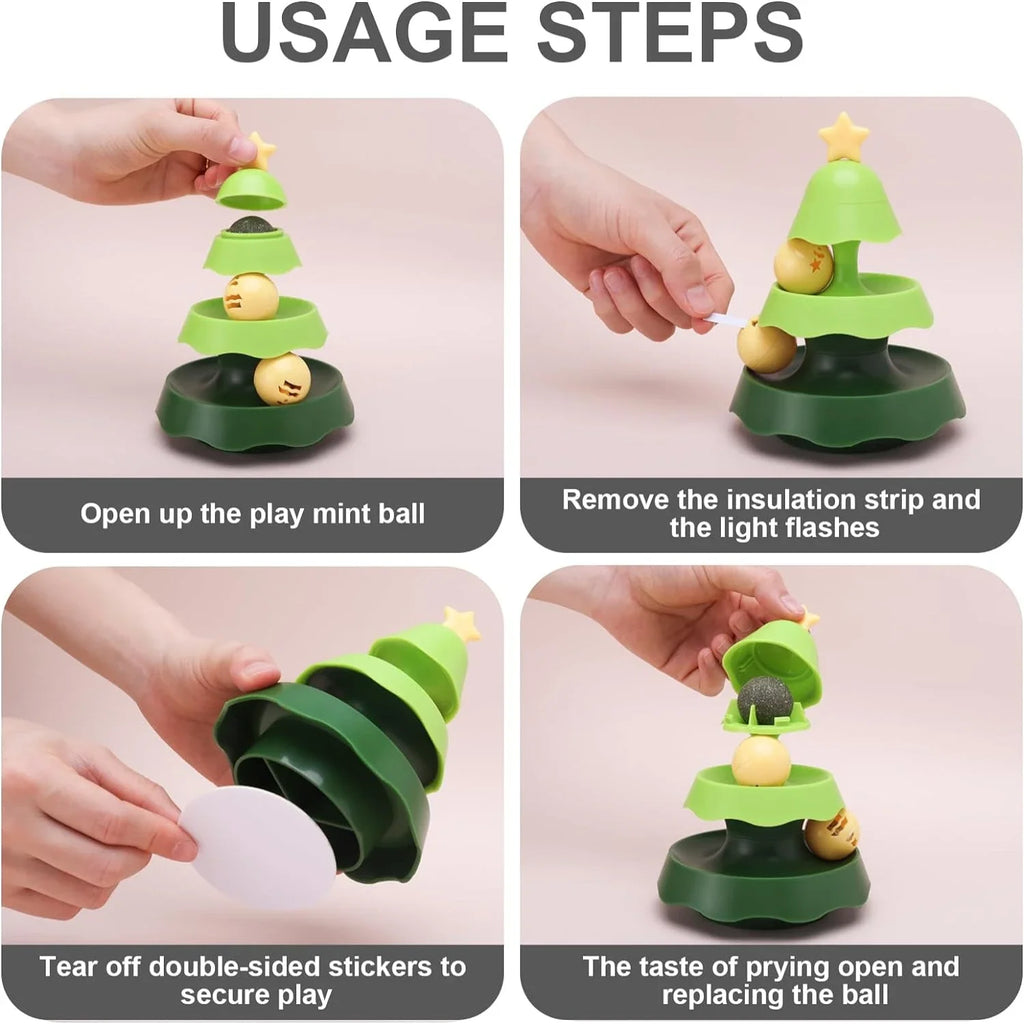 USAGE STEPS

Open up the play mint ball

Remove the insulation strip and the light flashes

Tear off double-sided stickers to secure play

The taste of prying open and replacing the ball