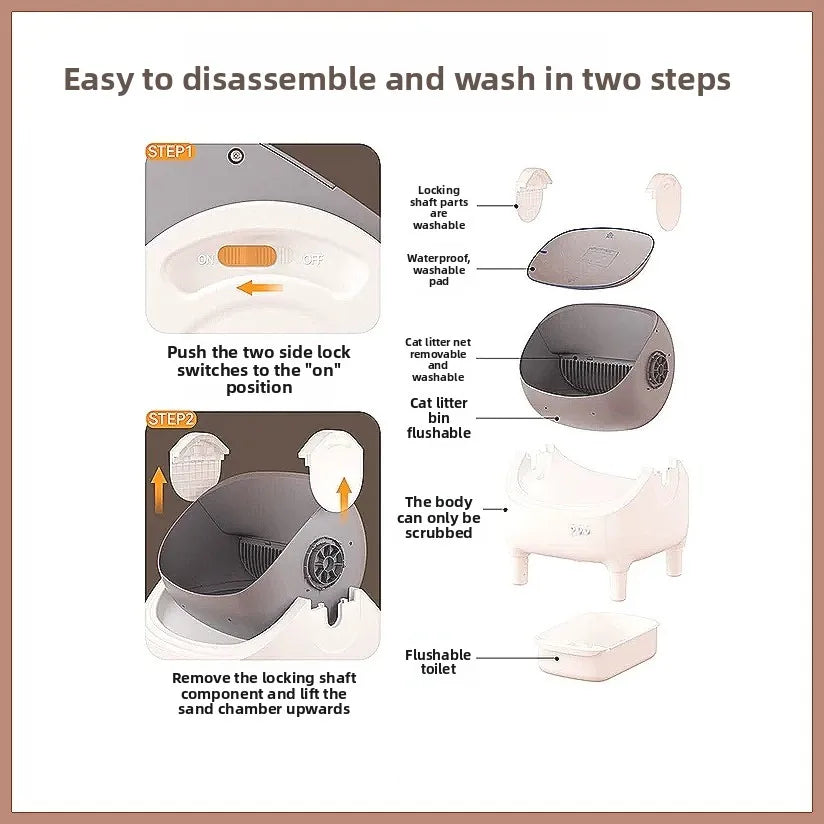 Easy to disassemble and wash in two steps

STEP1

ON OFF

Push the two side lock switches to the "on" position

STEP2

Remove the locking shaft component and lift the sand chamber upwards

Locking shaft parts are washable

Waterproof, washable pad

Cat litter net removable and washable

Cat litter bin flushable

The body can only be scrubbed

Flushable toilet